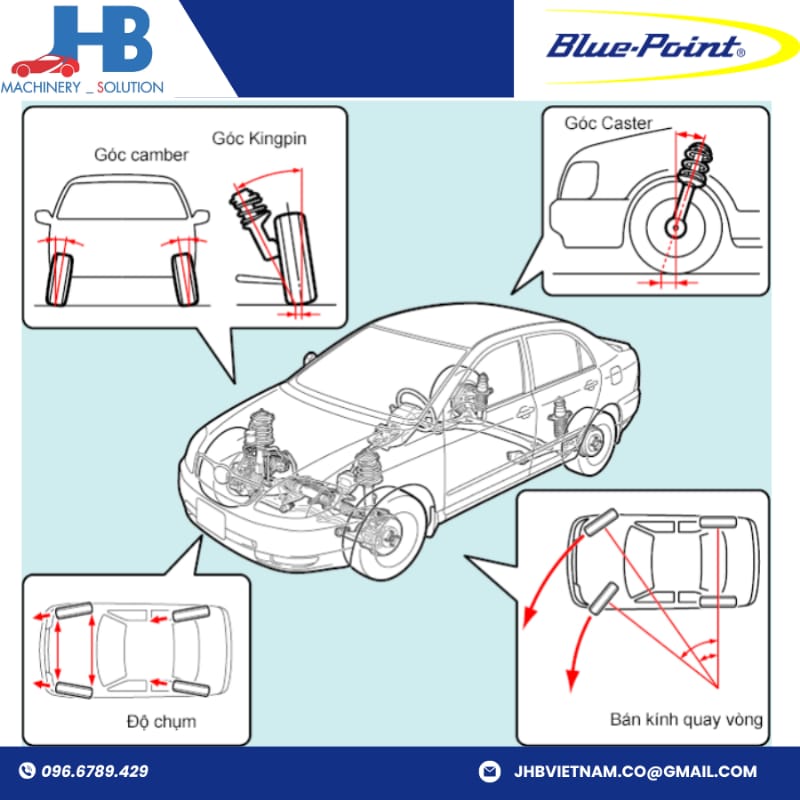 JHB
MACHINERY _ SOLUTION

Blue-Point®

Góc camber

Góc Kingpin

Góc Caster

Độ chụm

Bán kính quay vòng

096.6789.429

JHBVIETNAM.CO@GMAIL.COM